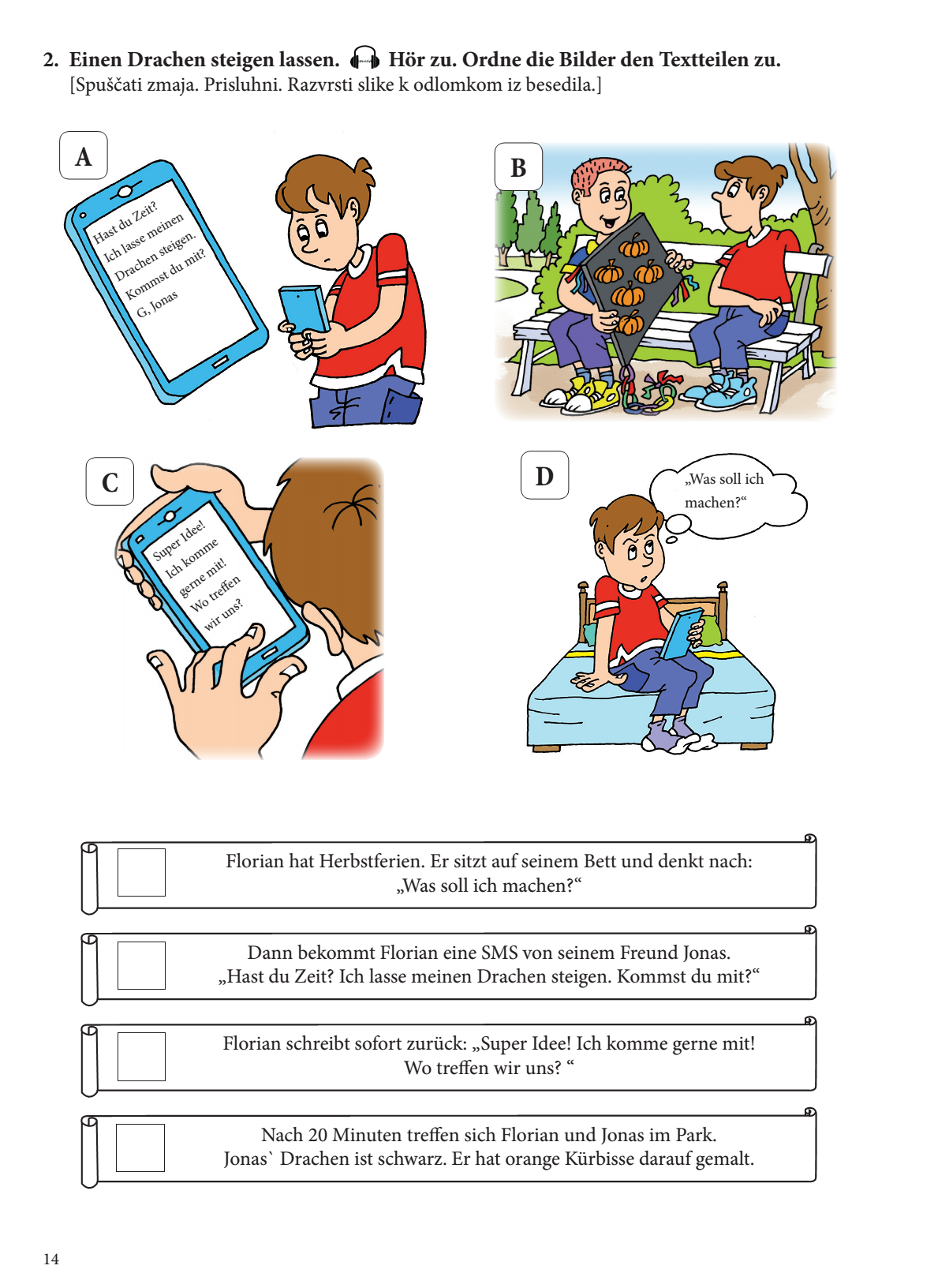 2. Einen Drachen steigen lassen. Hör zu. Ordne die Bilder den Textteilen zu.
[Spuščati zmaja. Prisluhni. Razvrsti slike k odlomkom iz besedila.]

A

Hast du Zeit? Ich lasse meinen Drachen steigen. Kommst du mit? G, Jonas

B

C

Super Idee! Ich komme gerne mit! Wo treffen wir uns?

D

„Was soll ich machen?“

Florian hat Herbstferien. Er sitzt auf seinem Bett und denkt nach: „Was soll ich machen?“

Dann bekommt Florian eine SMS von seinem Freund Jonas. „Hast du Zeit? Ich lasse meinen Drachen steigen. Kommst du mit?“

Florian schreibt sofort zurück: „Super Idee! Ich komme gerne mit! Wo treffen wir uns? “

Nach 20 Minuten treffen sich Florian und Jonas im Park. Jonas` Drachen ist schwarz. Er hat orange Kürbisse darauf gemalt.

14