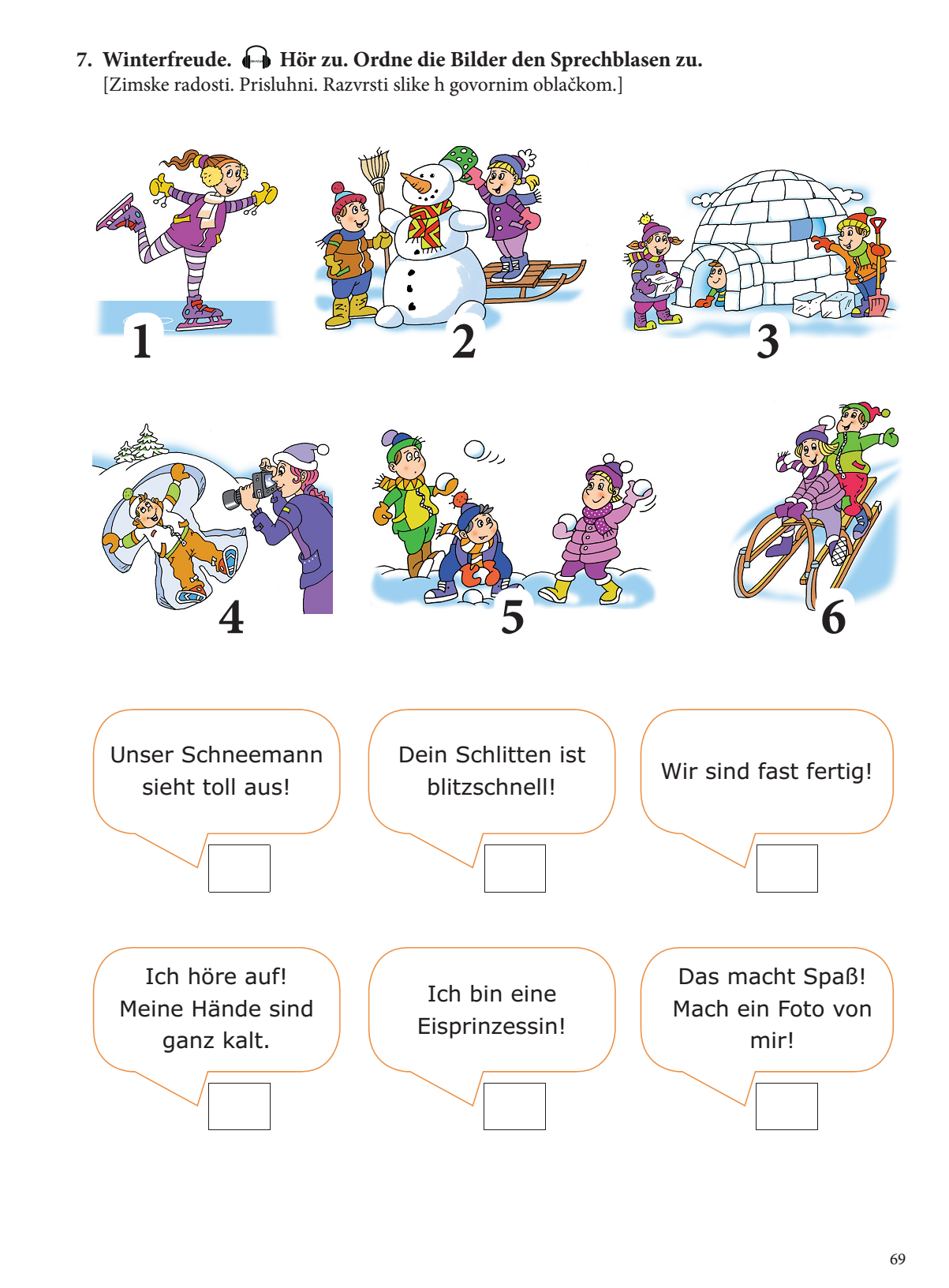 7. Winterfreude. Hör zu. Ordne die Bilder den Sprechblasen zu.
[Zimske radosti. Prisluhni. Razvrsti slike h govornim oblačkom.]

1

2

3

4

5

6

Unser Schneemann sieht toll aus!

Dein Schlitten ist blitzschnell!

Wir sind fast fertig!

Ich höre auf! Meine Hände sind ganz kalt.

Ich bin eine Eisprinzessin!

Das macht Spaß! Mach ein Foto von mir!

69