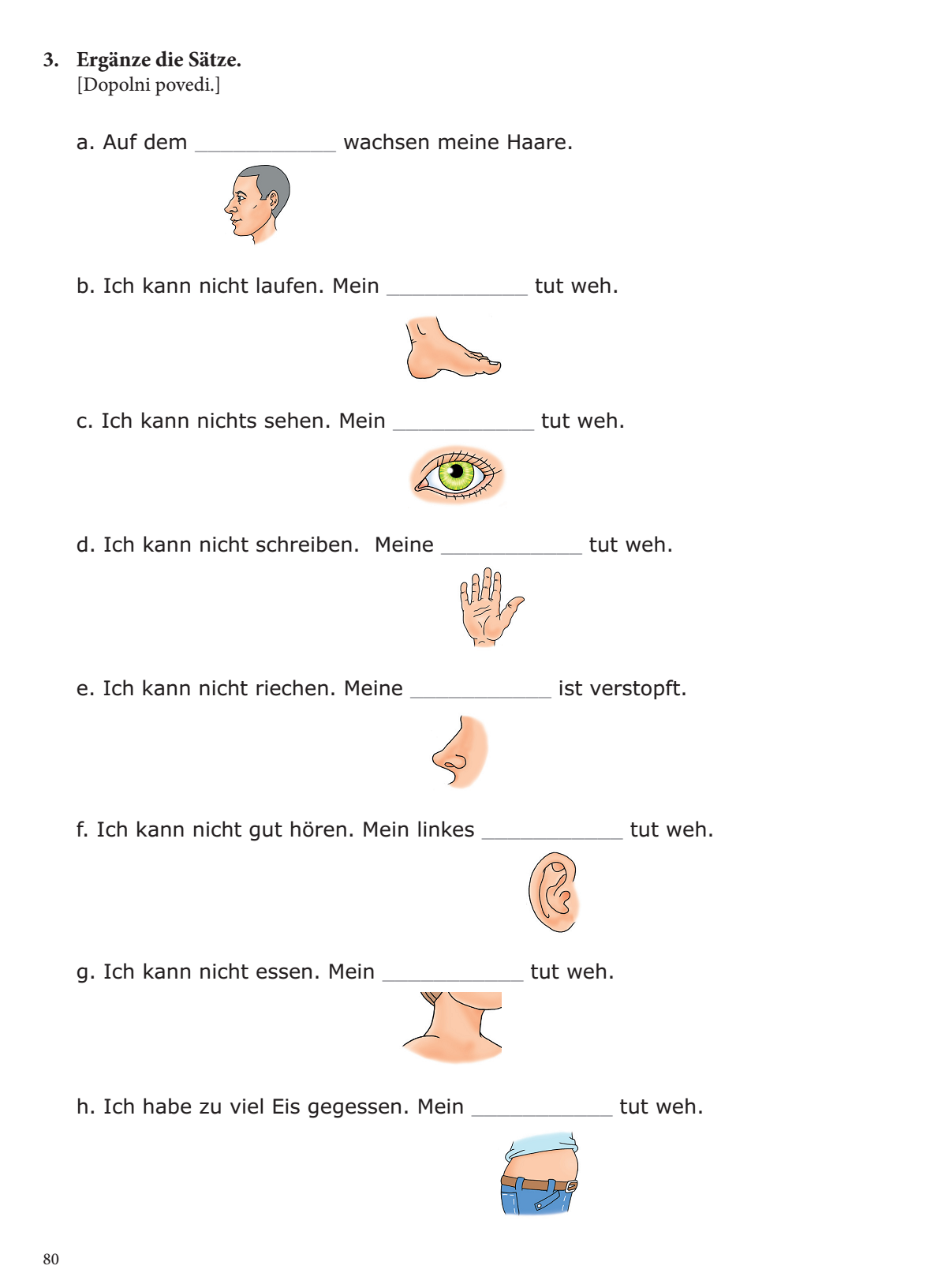 3. Ergänze die Sätze.
[Dopolni povedi.]

a. Auf dem ____________ wachsen meine Haare.

b. Ich kann nicht laufen. Mein ____________ tut weh.

c. Ich kann nichts sehen. Mein ____________ tut weh.

d. Ich kann nicht schreiben. Meine ____________ tut weh.

e. Ich kann nicht riechen. Meine ____________ ist verstopft.

f. Ich kann nicht gut hören. Mein linkes ____________ tut weh.

g. Ich kann nicht essen. Mein ____________ tut weh.

h. Ich habe zu viel Eis gegessen. Mein ____________ tut weh.

80