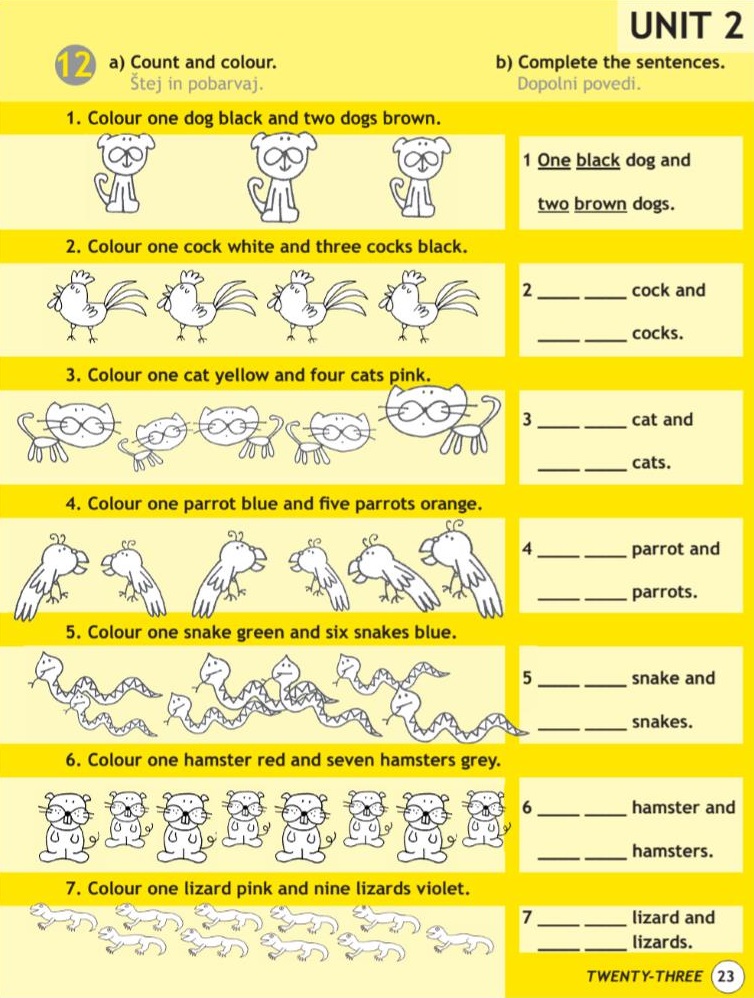 UNIT 2

12 a) Count and colour.
Štej in pobarvaj.

b) Complete the sentences.
Dopolni povedi.

1. Colour one dog black and two dogs brown.

1 One black dog and
two brown dogs.

2. Colour one cock white and three cocks black.

2 ____ ____ cock and
____ ____ cocks.

3. Colour one cat yellow and four cats pink.

3 ____ ____ cat and
____ ____ cats.

4. Colour one parrot blue and five parrots orange.

4 ____ ____ parrot and
____ ____ parrots.

5. Colour one snake green and six snakes blue.

5 ____ ____ snake and
____ ____ snakes.

6. Colour one hamster red and seven hamsters grey.

6 ____ ____ hamster and
____ ____ hamsters.

7. Colour one lizard pink and nine lizards violet.

7 ____ ____ lizard and
____ ____ lizards.

TWENTY-THREE 23