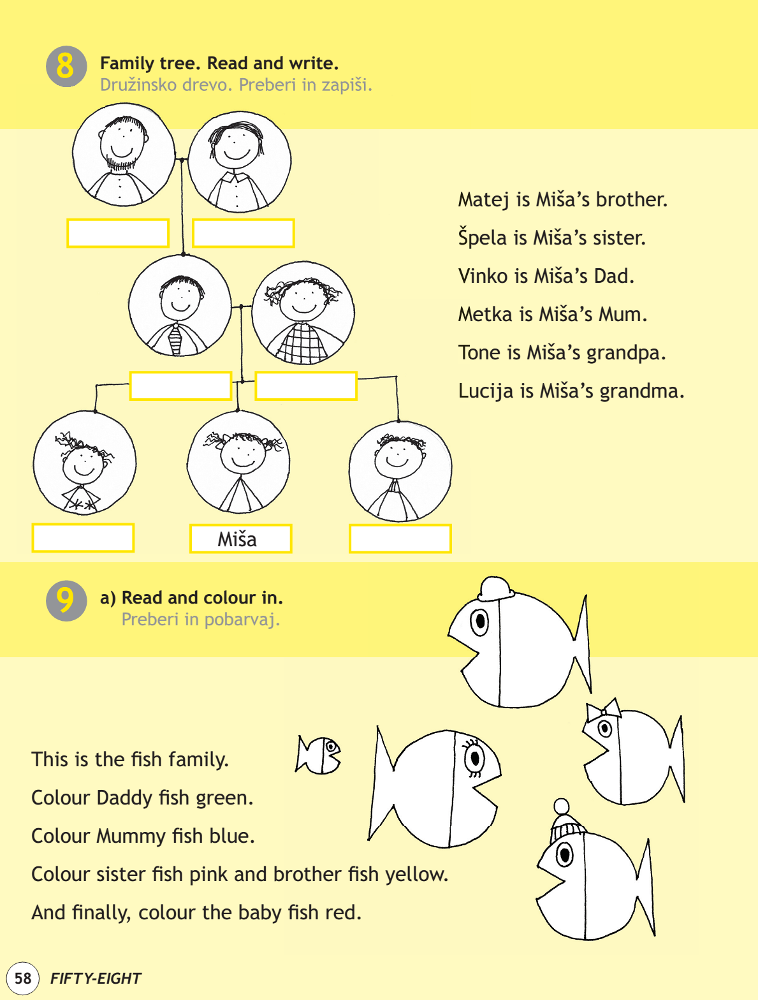 8 Family tree. Read and write.
Družinsko drevo. Preberi in zapiši.

Miša

Matej is Miša's brother.
Špela is Miša's sister.
Vinko is Miša's Dad.
Metka is Miša's Mum.
Tone is Miša's grandpa.
Lucija is Miša's grandma.

9 a) Read and colour in.
Preberi in pobarvaj.

This is the fish family.
Colour Daddy fish green.
Colour Mummy fish blue.
Colour sister fish pink and brother fish yellow.
And finally, colour the baby fish red.

58 FIFTY-EIGHT