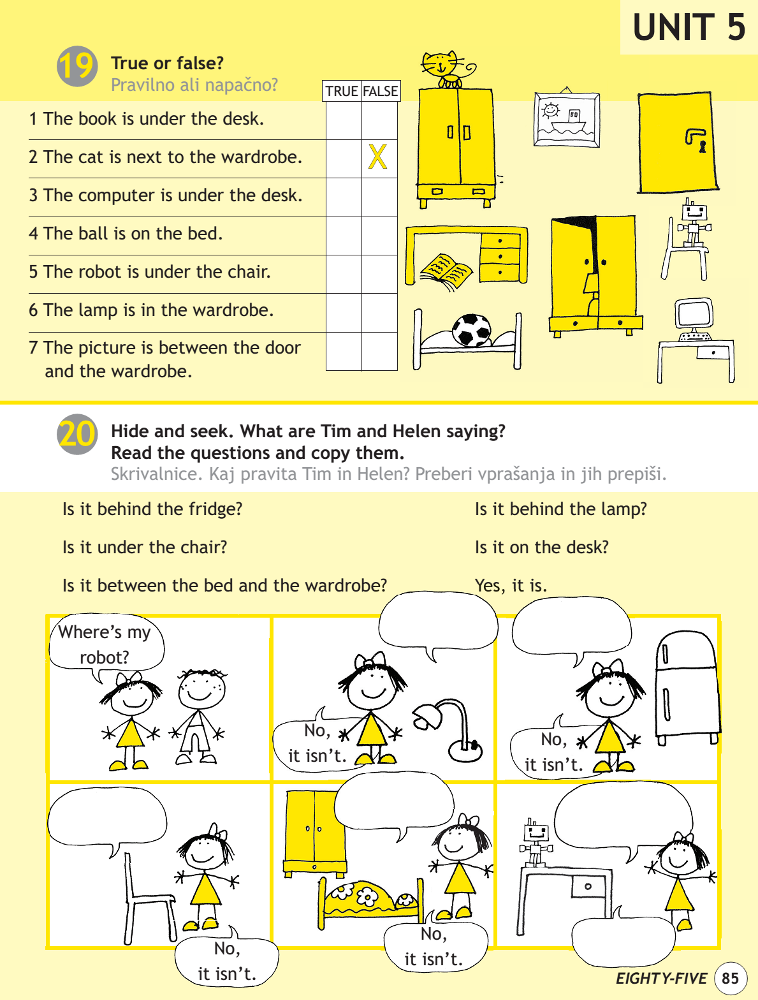 UNIT 5

19 True or false?
Pravilno ali napačno?

| | TRUE | FALSE |
|---|---|---|
| 1 The book is under the desk. | | |
| 2 The cat is next to the wardrobe. | | X |
| 3 The computer is under the desk. | | |
| 4 The ball is on the bed. | | |
| 5 The robot is under the chair. | | |
| 6 The lamp is in the wardrobe. | | |
| 7 The picture is between the door and the wardrobe. | | |

20 Hide and seek. What are Tim and Helen saying? Read the questions and copy them.
Skrivalnice. Kaj pravita Tim in Helen? Preberi vprašanja in jih prepiši.

Is it behind the fridge?
Is it under the chair?
Is it between the bed and the wardrobe?
Is it behind the lamp?
Is it on the desk?
Yes, it is.

Where's my robot?

No, it isn't.

No, it isn't.

No, it isn't.

No, it isn't.

EIGHTY-FIVE 85