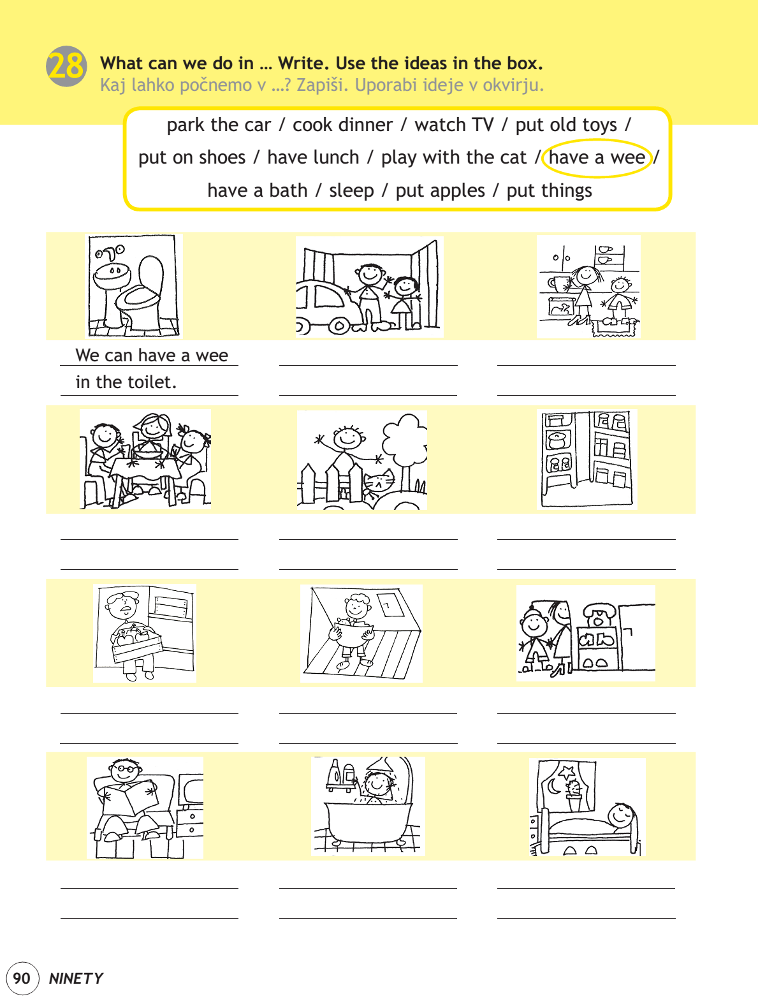 28 What can we do in … Write. Use the ideas in the box.
Kaj lahko počnemo v …? Zapiši. Uporabi ideje v okvirju.

park the car / cook dinner / watch TV / put old toys / put on shoes / have lunch / play with the cat / have a wee / have a bath / sleep / put apples / put things

We can have a wee in the toilet.

90 NINETY