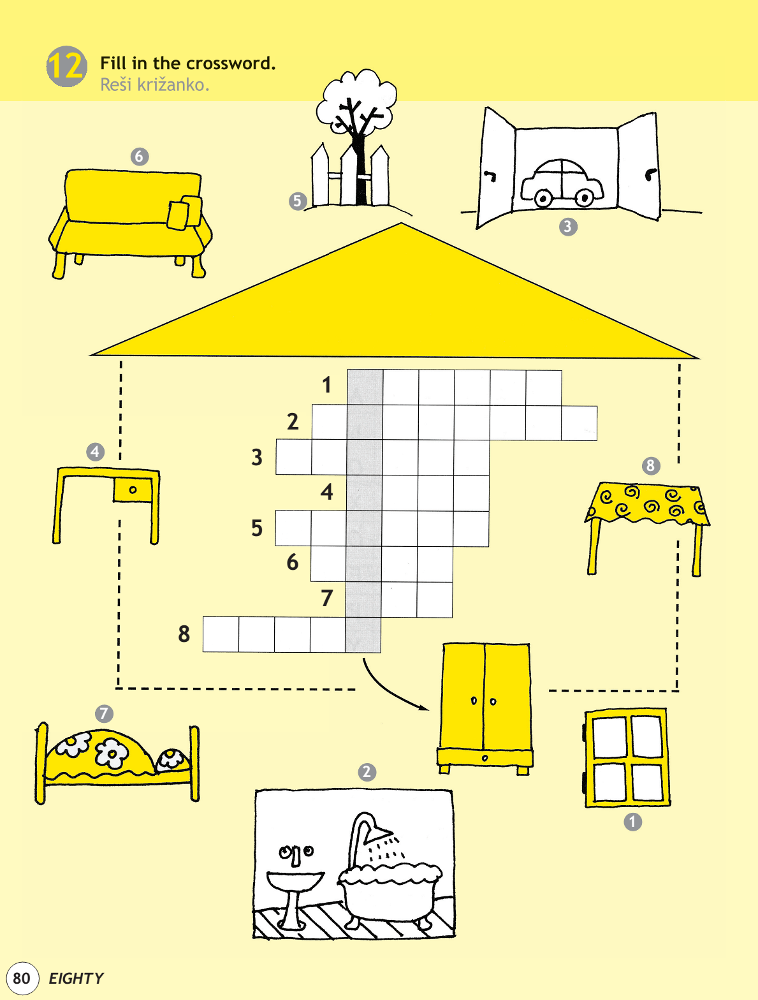 12 Fill in the crossword.
Reši križanko.

6

5

3

1
2
3
4
5
6
7
8

4

8

7

2

1

80 EIGHTY