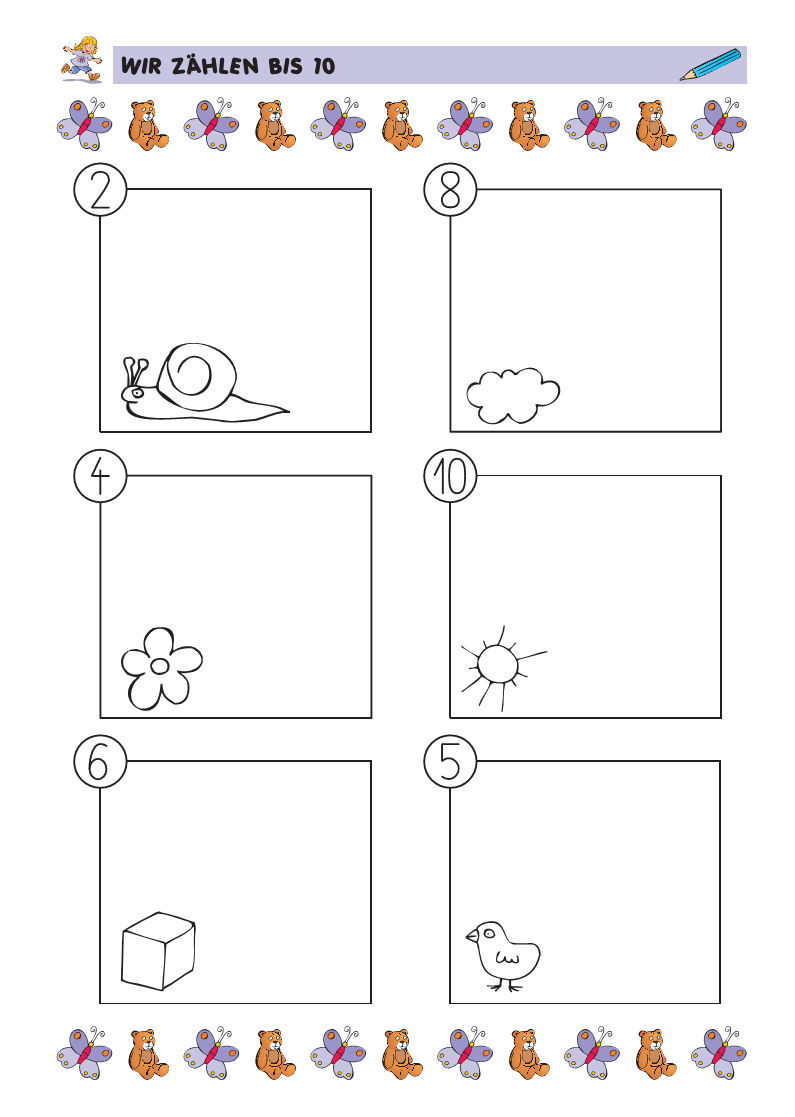 WIR ZÄHLEN BIS 10

2

8

4

10

6

5