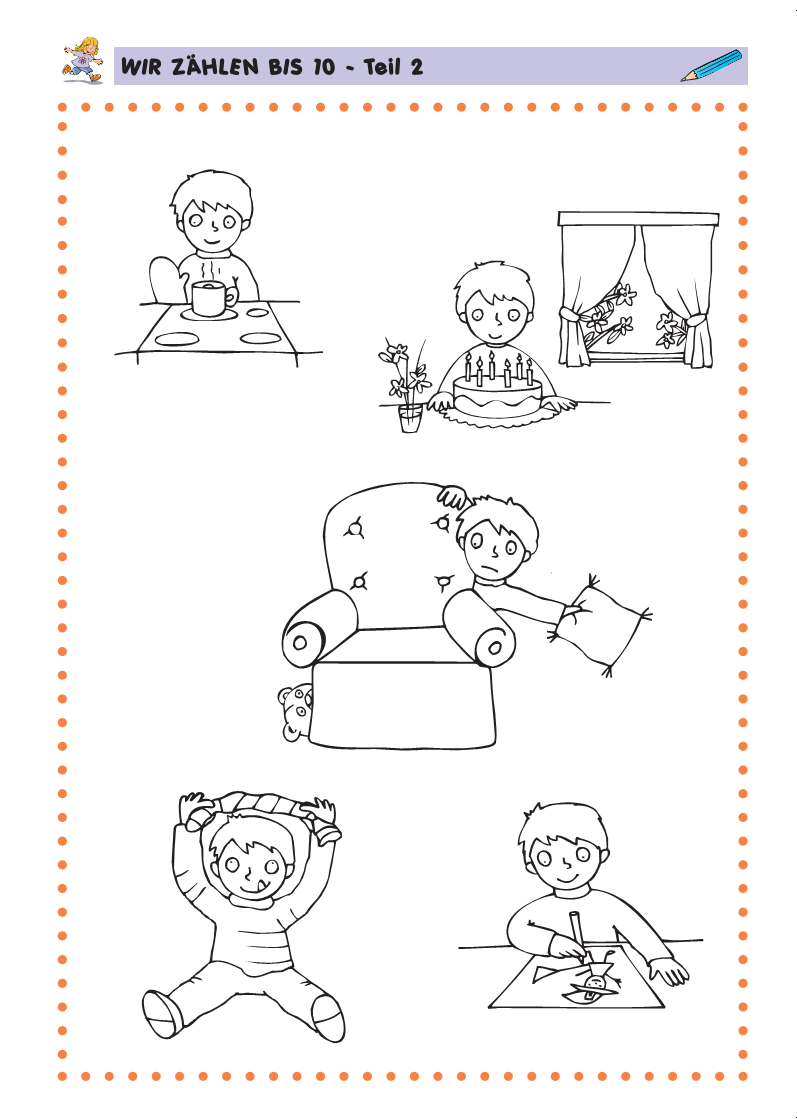 WIR ZÄHLEN BIS 10 - Teil 2