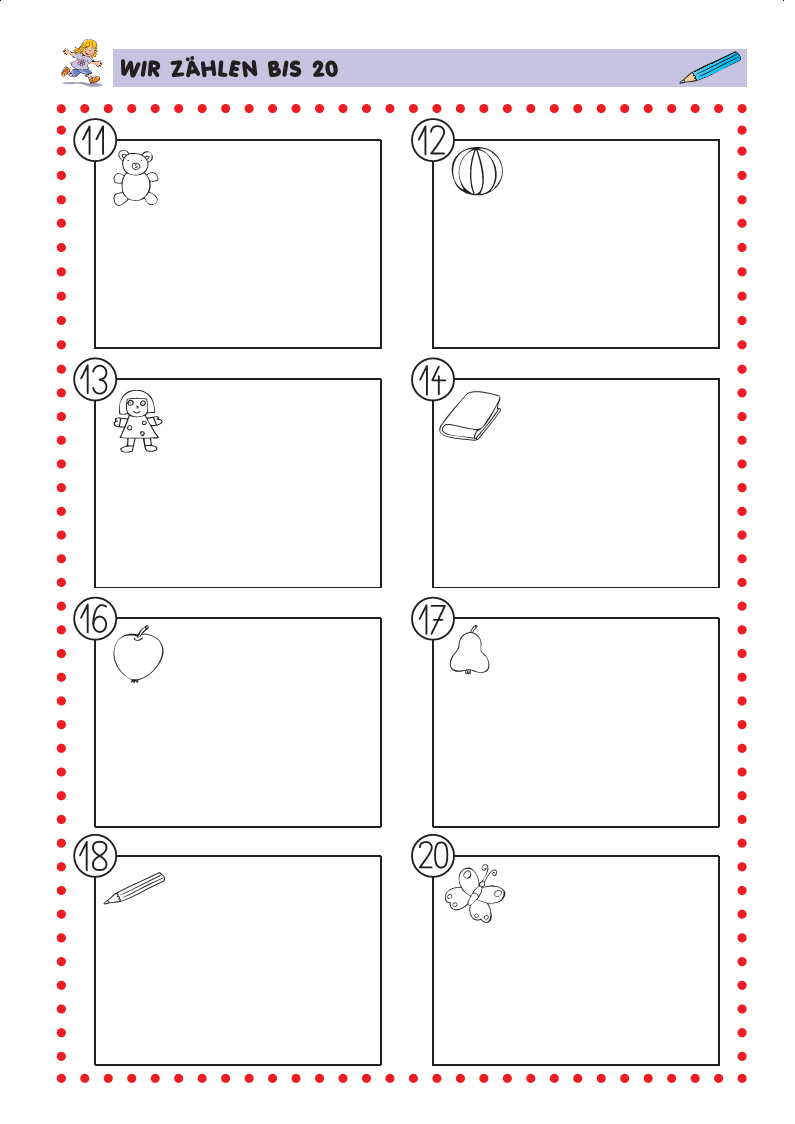 WIR ZÄHLEN BIS 20

11

12

13

14

16

17

18

20