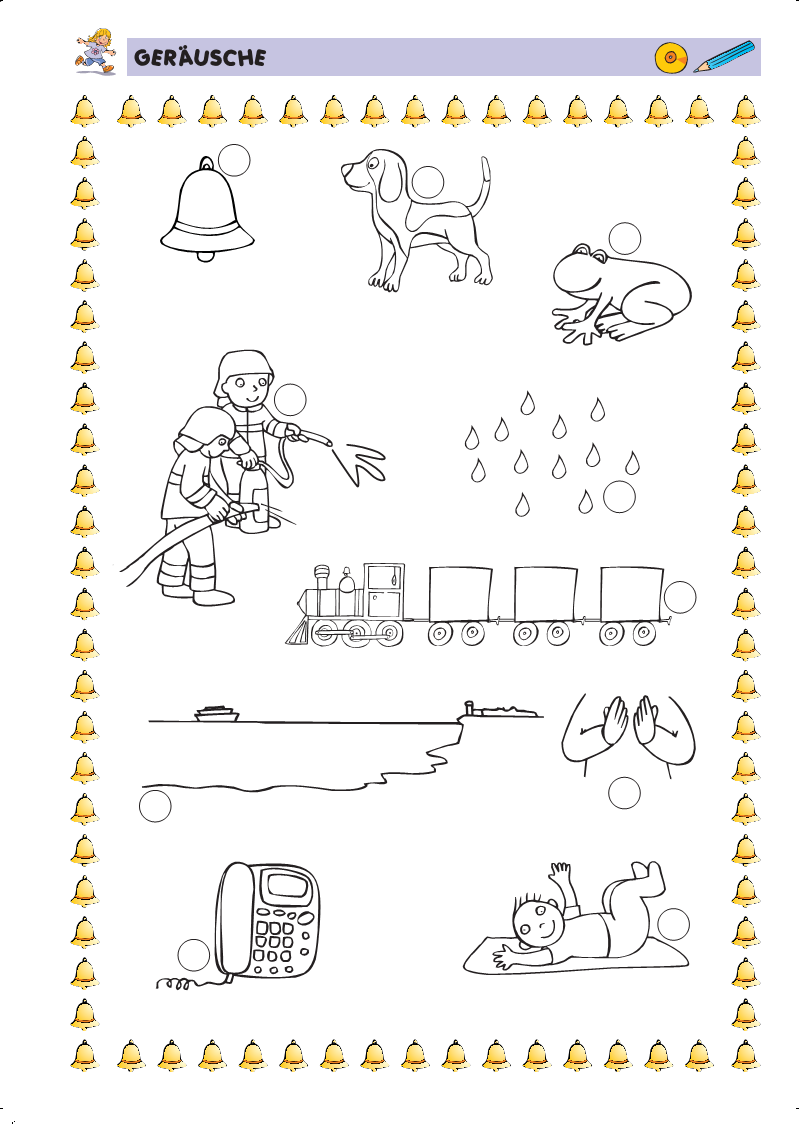 GERÄUSCHE