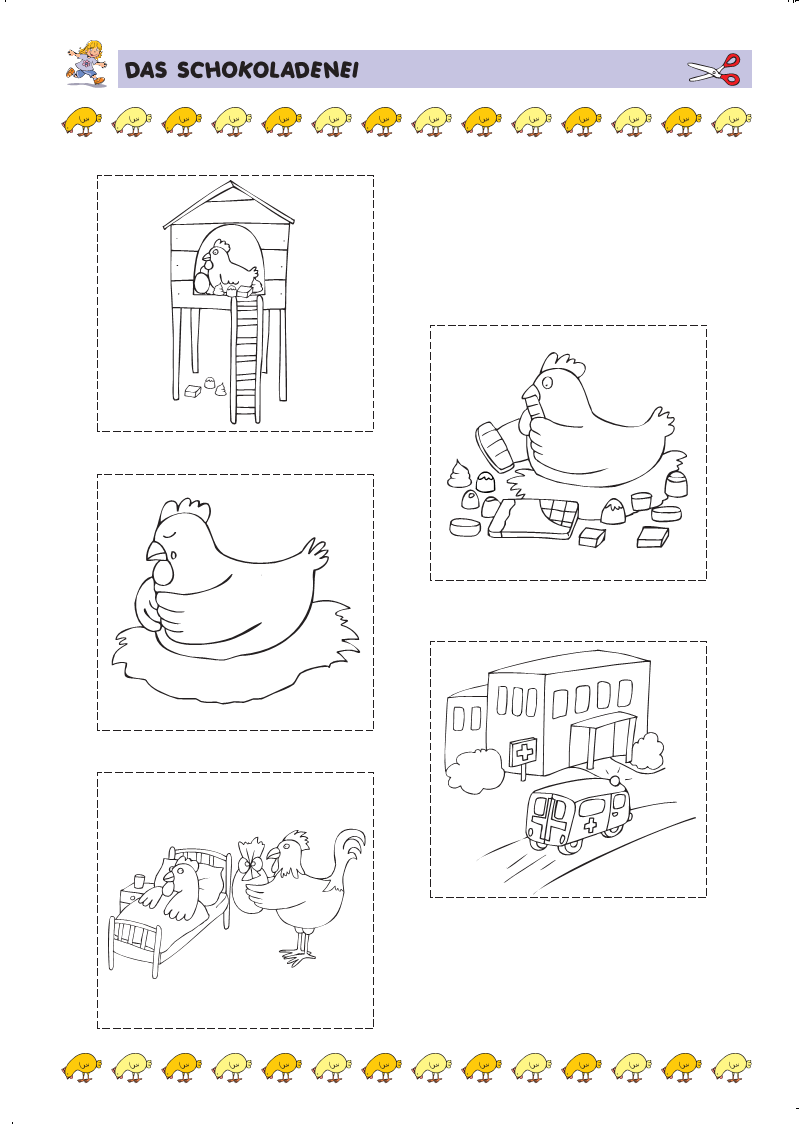 DAS SCHOKOLADENEI